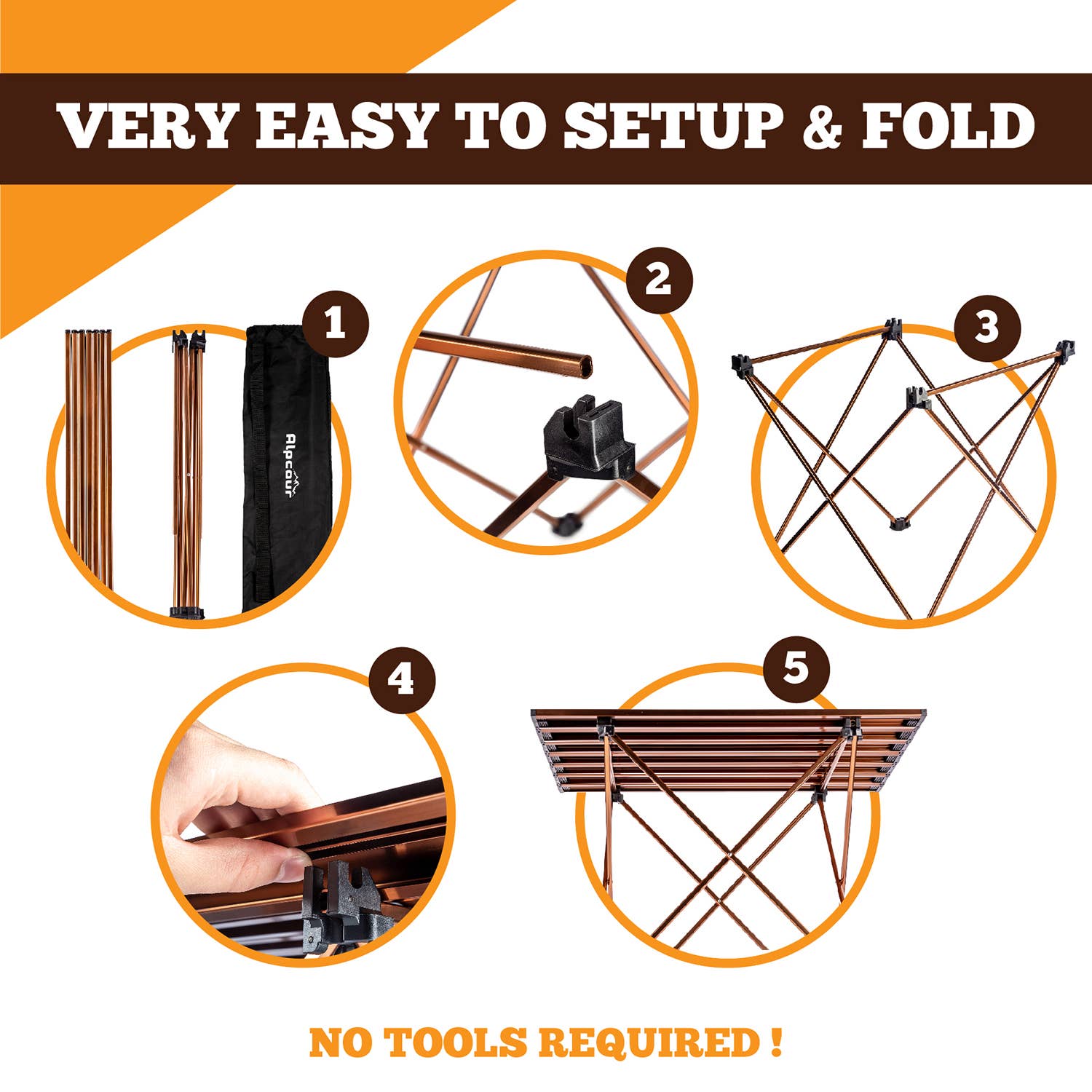 VERY EASY TO SETUP & FOLD

1

Alpcour

2

3

4

5

NO TOOLS REQUIRED !