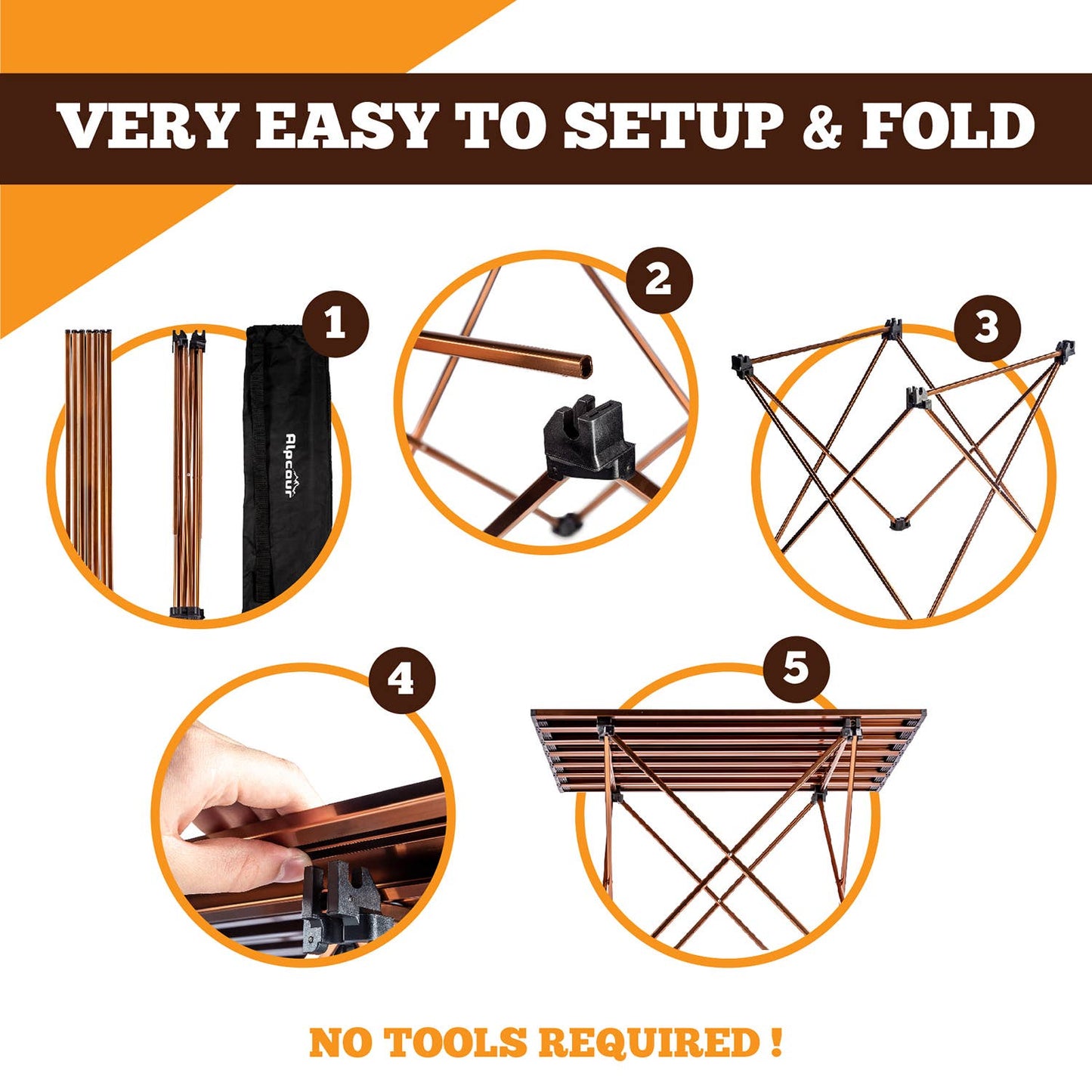 VERY EASY TO SETUP & FOLD

1

Alpcour

2

3

4

5

NO TOOLS REQUIRED !