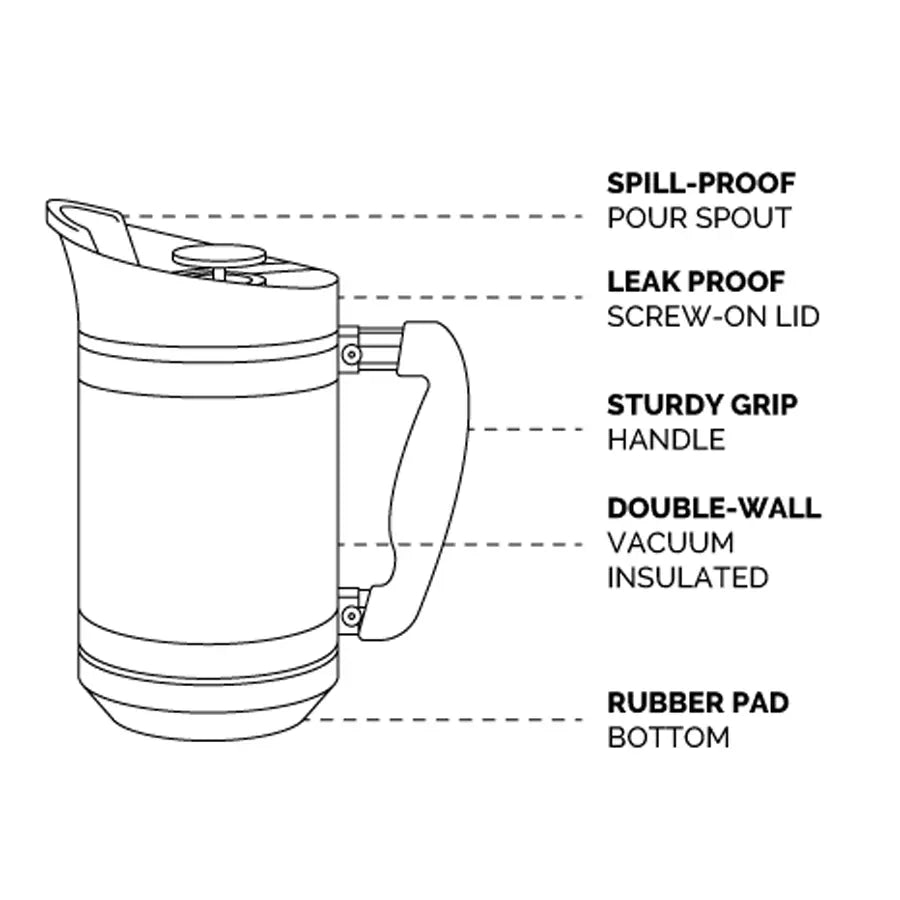 SPILL-PROOF
POUR SPOUT

LEAK PROOF
SCREW-ON LID

STURDY GRIP
HANDLE

DOUBLE-WALL
VACUUM
INSULATED

RUBBER PAD
BOTTOM