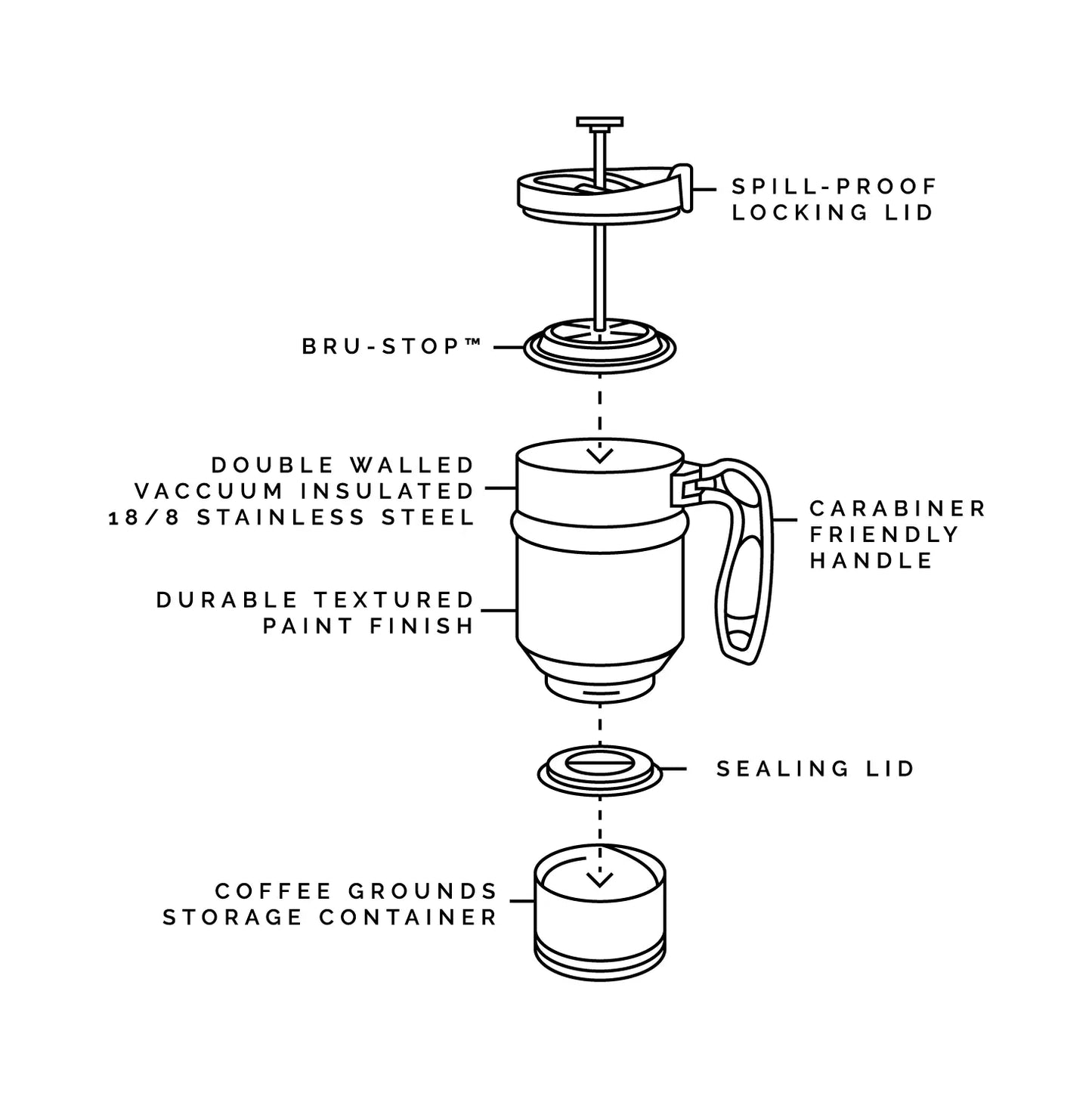 SPILL-PROOF LOCKING LID

BRU-STOP™

DOUBLE WALLED VACCUUM INSULATED 18/8 STAINLESS STEEL

CARABINER FRIENDLY HANDLE

DURABLE TEXTURED PAINT FINISH

SEALING LID

COFFEE GROUNDS STORAGE CONTAINER