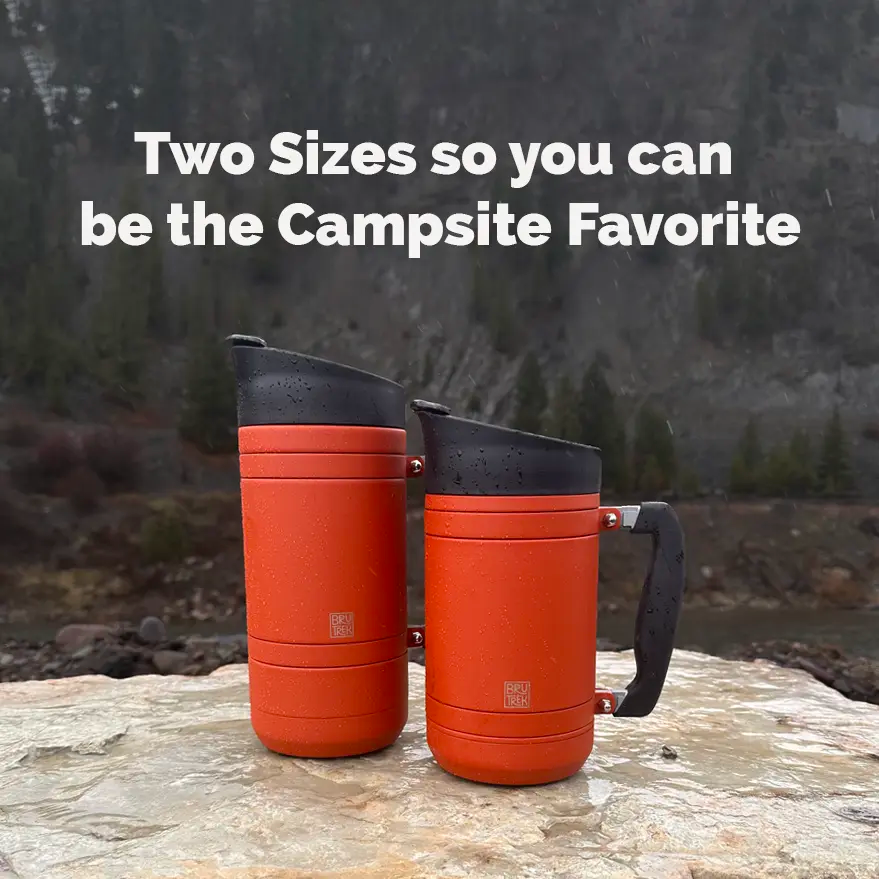 Two Sizes so you can be the Campsite Favorite

BRU TREK

BRU TREK